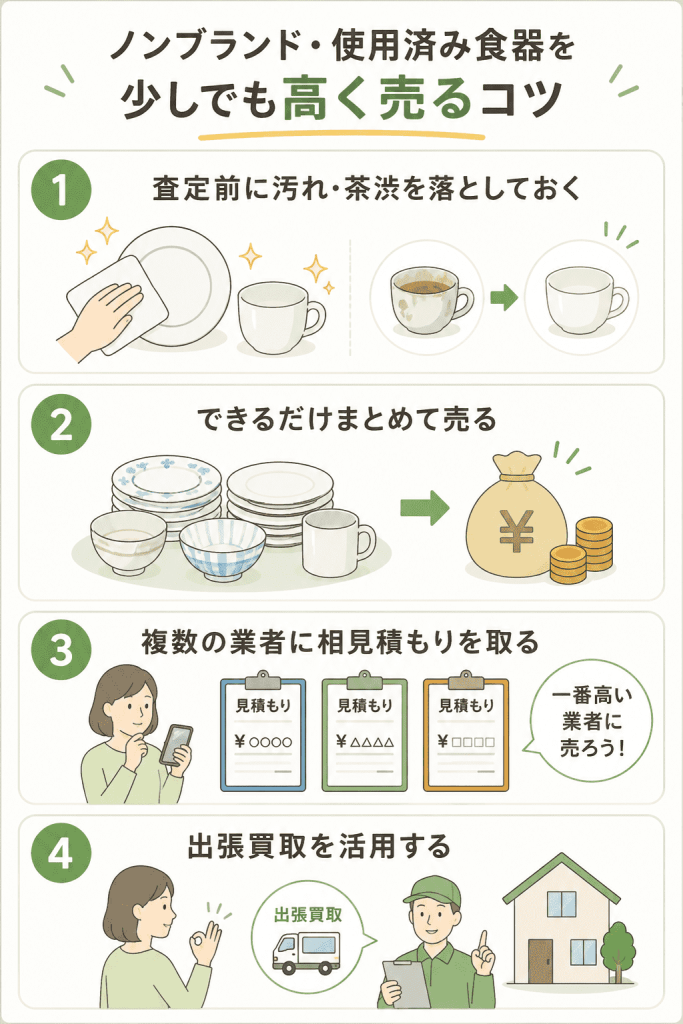 ノンブランド・使用済み食器を
少しでも高く売るコツ

1
査定前に汚れ・茶渋を落としておく

2
できるだけまとめて売る

¥

3
複数の業者に相見積もりを取る

見積もり
¥ ○○○○

見積もり
¥ △△△△

見積もり
¥ □□□□

一番高い業者に売ろう!

4
出張買取を活用する

出張買取